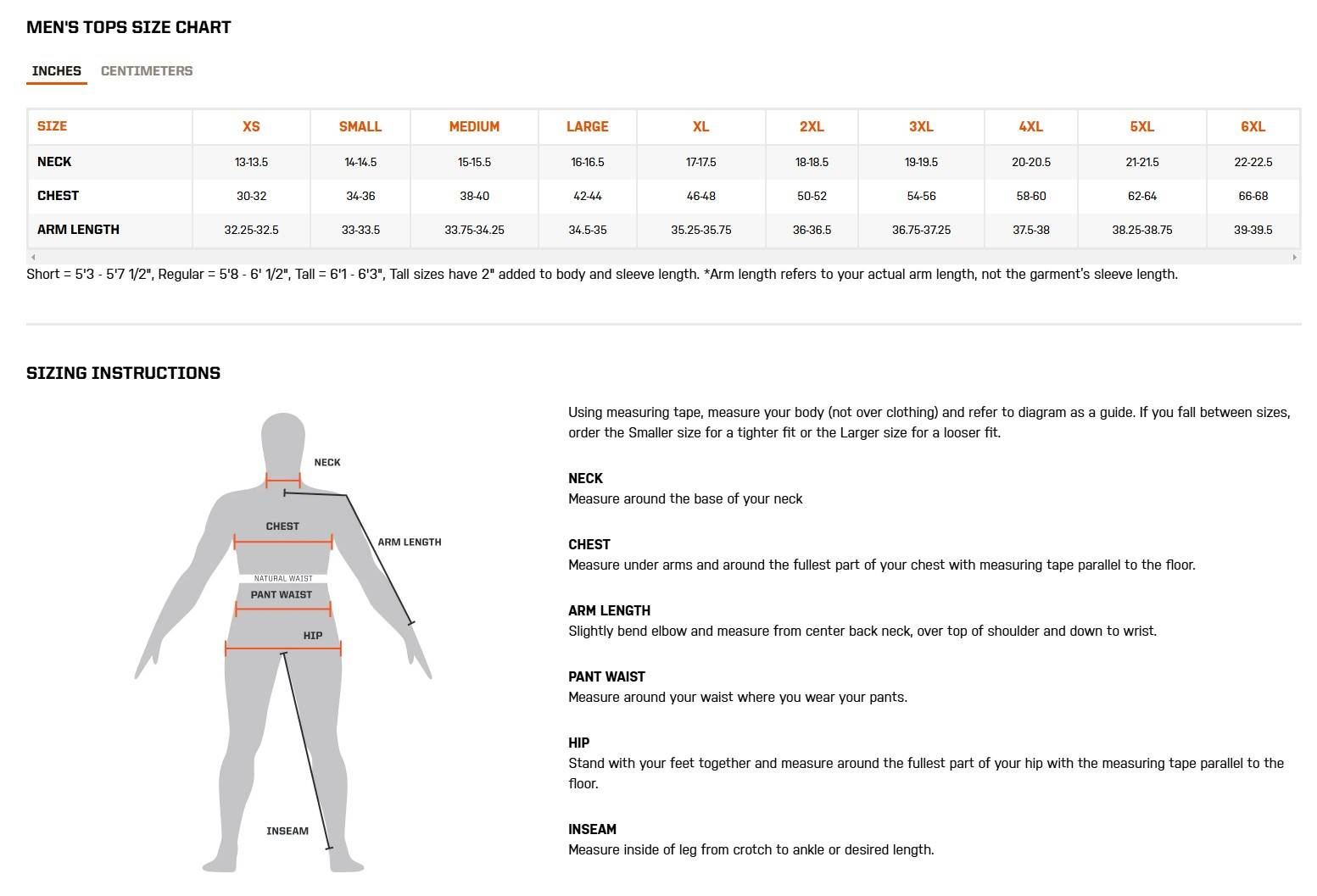 MEN'S TOPS SIZE CHART

INCHES CENTIMETERS

| SIZE | XS | SMALL | MEDIUM | LARGE | XL | 2XL | 3XL | 4XL | 5XL | 6XL |
|---|---|---|---|---|---|---|---|---|---|---|
| NECK | 13-13.5 | 14-14.5 | 15-15.5 | 16-16.5 | 17-17.5 | 18-18.5 | 19-19.5 | 20-20.5 | 21-21.5 | 22-22.5 |
| CHEST | 30-32 | 34-36 | 38-40 | 42-44 | 46-48 | 50-52 | 54-56 | 58-60 | 62-64 | 66-68 |
| ARM LENGTH | 32.25-32.5 | 33-33.5 | 33.75-34.25 | 34.5-35 | 35.25-35.75 | 36-36.5 | 36.75-37.25 | 37.5-38 | 38.25-38.75 | 39-39.5 |

Short = 5'3 - 5'7 1/2", Regular = 5'8 - 6' 1/2", Tall = 6'1 - 6'3", Tall sizes have 2" added to body and sleeve length. *Arm length refers to your actual arm length, not the garment's sleeve length.

SIZING INSTRUCTIONS

NECK
CHEST
ARM LENGTH
NATURAL WAIST
PANT WAIST
HIP
INSEAM

Using measuring tape, measure your body (not over clothing) and refer to diagram as a guide. If you fall between sizes, order the Smaller size for a tighter fit or the Larger size for a looser fit.

NECK
Measure around the base of your neck

CHEST
Measure under arms and around the fullest part of your chest with measuring tape parallel to the floor.

ARM LENGTH
Slightly bend elbow and measure from center back neck, over top of shoulder and down to wrist.

PANT WAIST
Measure around your waist where you wear your pants.

HIP
Stand with your feet together and measure around the fullest part of your hip with the measuring tape parallel to the floor.

INSEAM
Measure inside of leg from crotch to ankle or desired length.